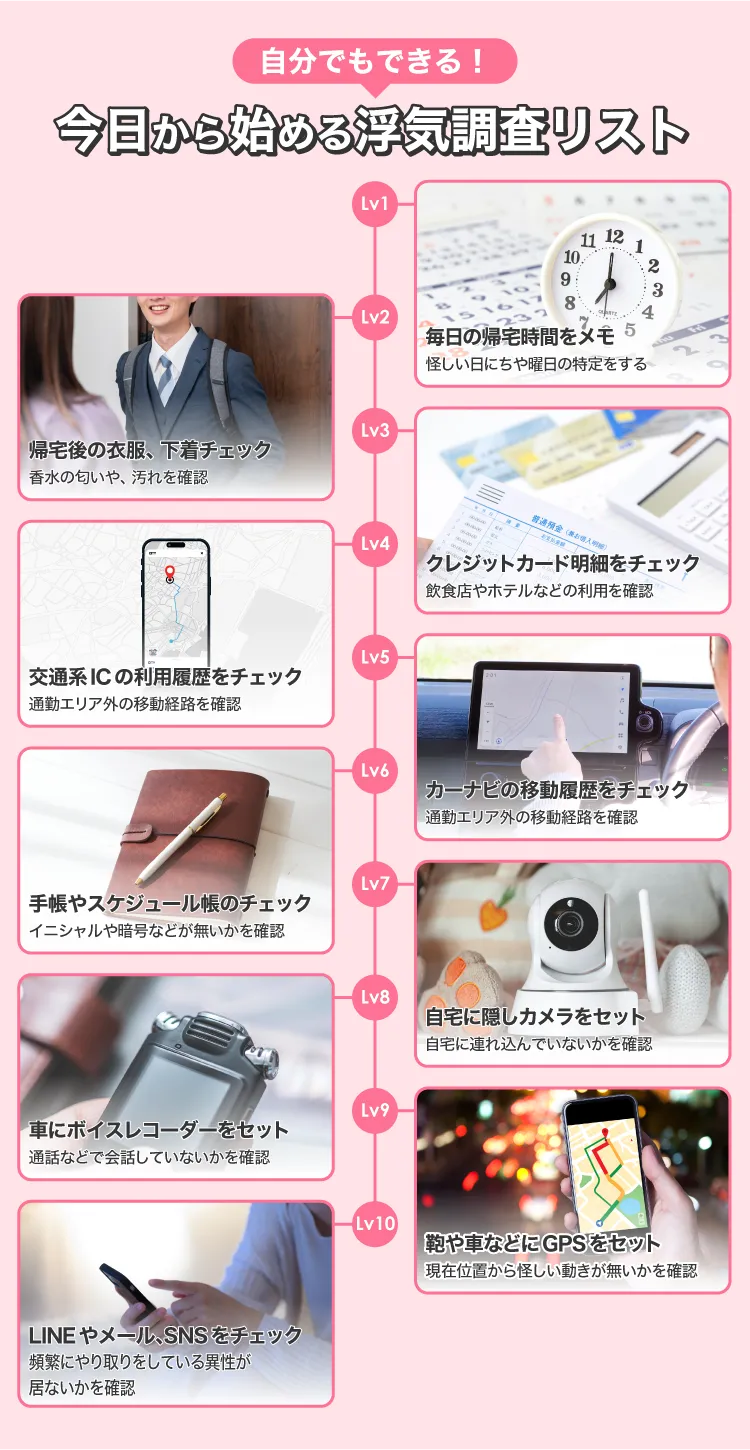 自分でもできる！

今日から始める浮気調査リスト

Lv1

毎日の帰宅時間をメモ
怪しい日にちや曜日の特定をする

Lv2

帰宅後の衣服、下着チェック
香水の匂いや、汚れを確認

Lv3

クレジットカード明細をチェック
飲食店やホテルなどの利用を確認

Lv4

交通系ICの利用履歴をチェック
通勤エリア外の移動経路を確認

Lv5

カーナビの移動履歴をチェック
通勤エリア外の移動経路を確認

Lv6

手帳やスケジュール帳のチェック
イニシャルや暗号などが無いかを確認

Lv7

自宅に隠しカメラをセット
自宅に連れ込んでいないかを確認

Lv8

車にボイスレコーダーをセット
通話などで会話していないかを確認

Lv9

鞄や車などにGPSをセット
現在位置から怪しい動きが無いかを確認

Lv10

LINEやメール、SNSをチェック
頻繁にやり取りをしている異性が居ないかを確認